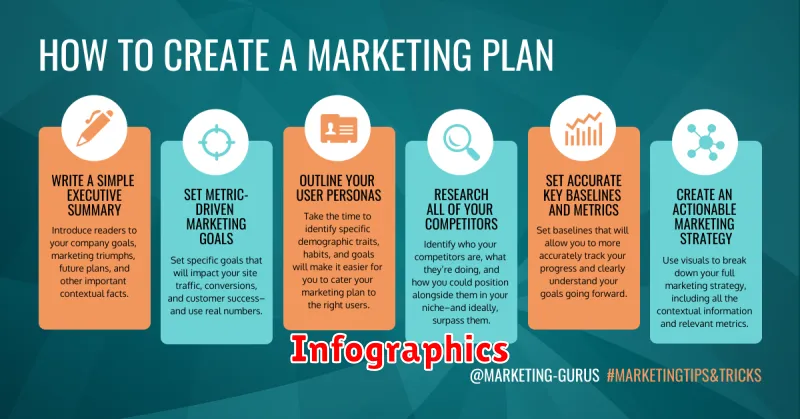 HOW TO CREATE A MARKETING PLAN

WRITE A SIMPLE EXECUTIVE SUMMARY

Introduce readers to your company goals, marketing triumphs, future plans, and other important contextual facts.

SET METRIC-DRIVEN MARKETING GOALS

Set specific goals that will impact your site traffic, conversions, and customer success–and use real numbers.

OUTLINE YOUR USER PERSONAS

Take the time to identify specific demographic traits, habits, and goals will make it easier for you to cater your marketing plan to the right users.

RESEARCH ALL OF YOUR COMPETITORS

Identify who your competitors are, what they're doing, and how you could position alongside them in your niche–and ideally, surpass them.

SET ACCURATE KEY BASELINES AND METRICS

Set baselines that will allow you to more accurately track your progress and clearly understand your goals going forward.

CREATE AN ACTIONABLE MARKETING STRATEGY

Use visuals to break down your full marketing strategy, including all the contextual information and relevant metrics.

Infographics

@MARKETING-GURUS #MARKETINGTIPS&TRICKS